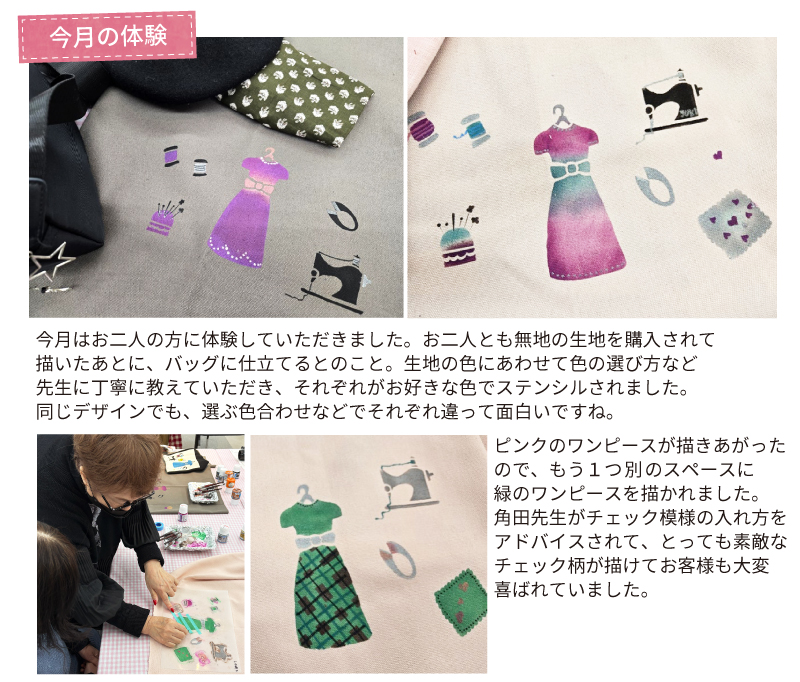 今月の体験

今月はお二人の方に体験していただきました。お二人とも無地の生地を購入されて描いたあとに、バッグに仕立てるとのこと。生地の色にあわせて色の選び方など先生に丁寧に教えていただき、それぞれがお好きな色でステンシルされました。同じデザインでも、選ぶ色合わせなどでそれぞれ違って面白いですね。

ピンクのワンピースが描きあがったので、もう１つ別のスペースに緑のワンピースを描かれました。角田先生がチェック模様の入れ方をアドバイスされて、とっても素敵なチェック柄が描けてお客様も大変喜ばれていました。